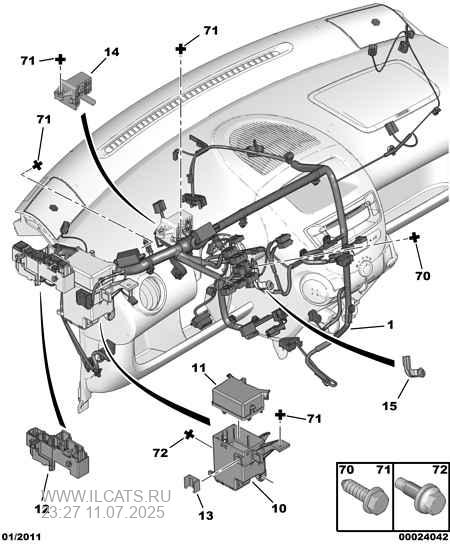 71
71
14
71
70
1
15
11
71
72
12
13
10
70 71
72
WWW.ILCATS.RU
23:27 11.07.2025
01/2011
00024042