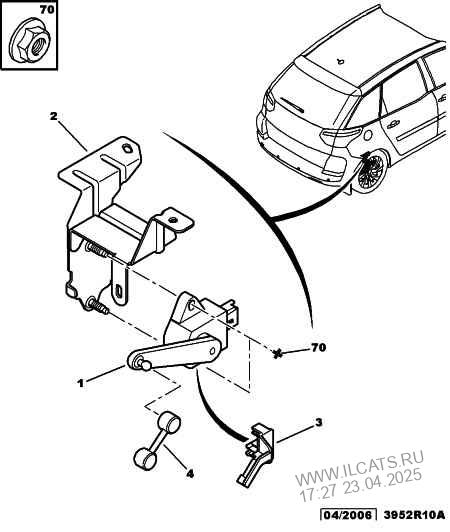 70

2

70

1

3

4

WWW.ILCATS.RU
17:27 23.04.2025

04/2006 3952R10A