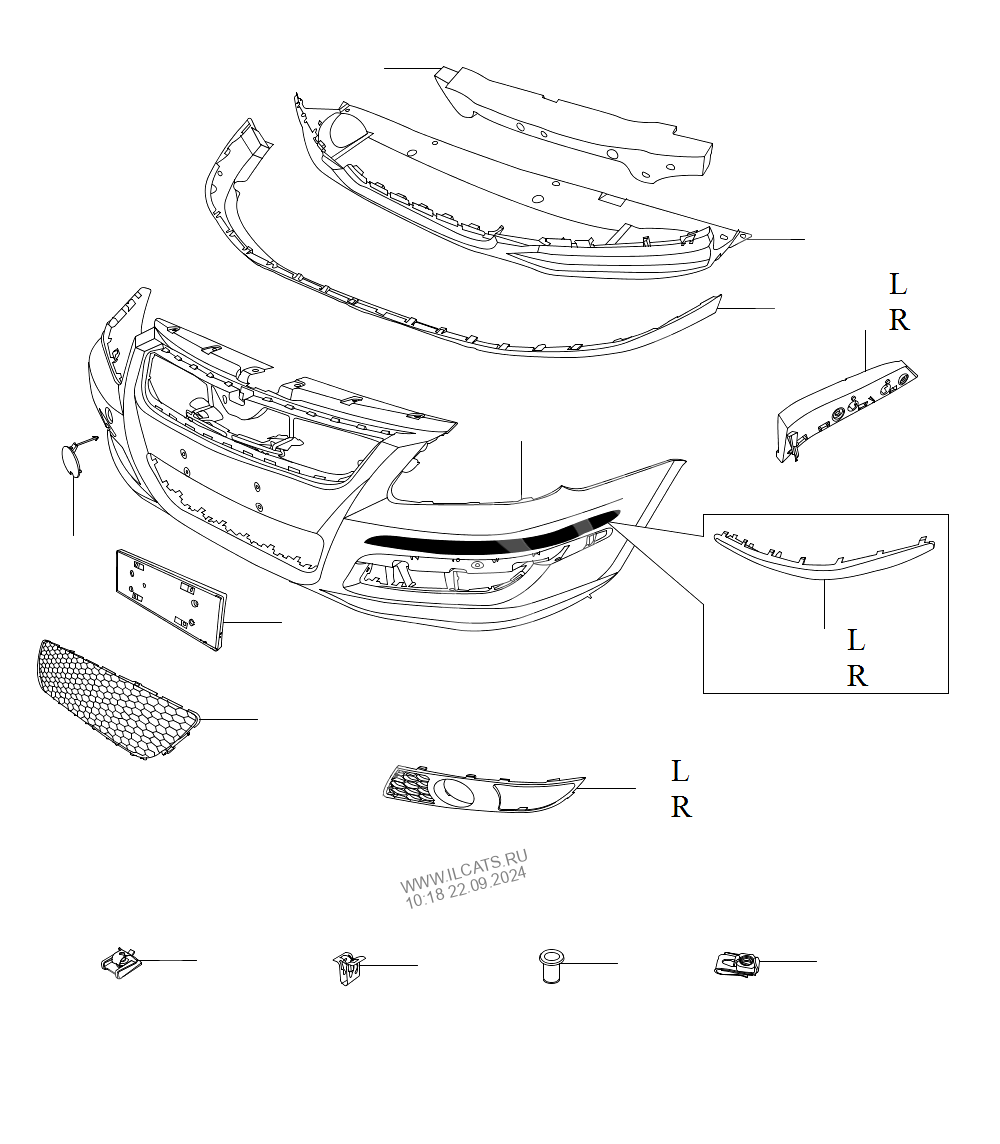 L
R

L
R

L
R

WWW.ILCATS.RU
10:18 22.09.2024