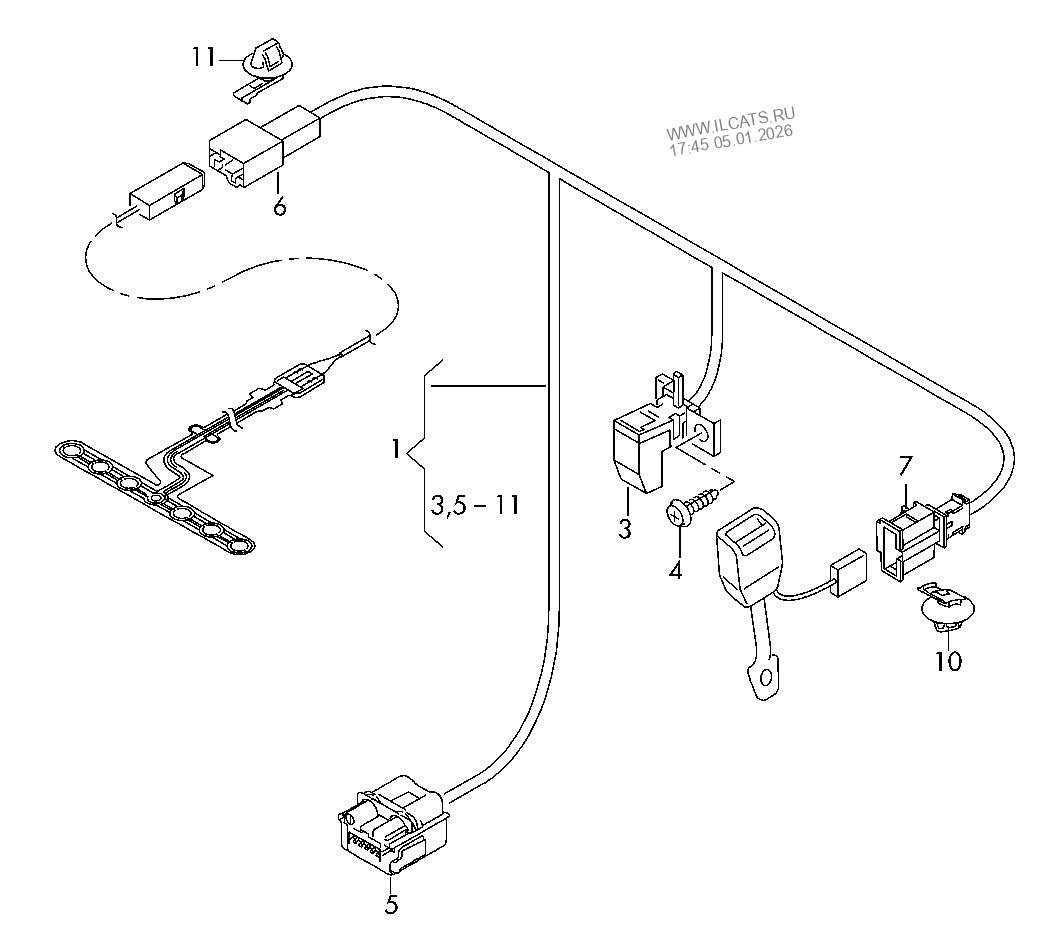 11

WWW.ILCATS.RU
17:45 05.01.2026

6

1

3,5 – 11

3

4

7

10

5