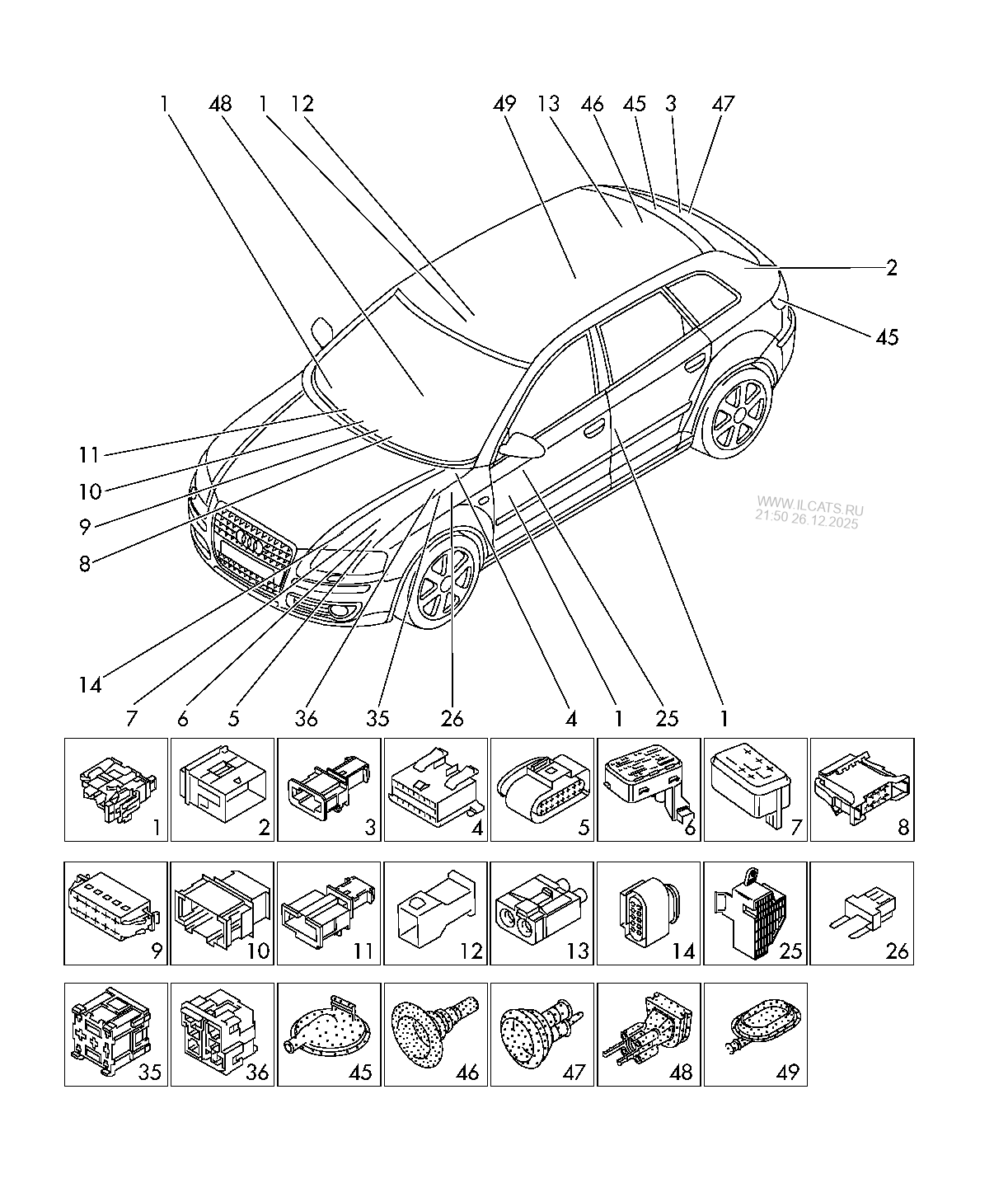 1 48 1 12 49 13 46 45 3 47

2

45

11

10

9

8

WWW.ILCATS.RU
21:50 26.12.2025

14

7 6 5 36 35 26 4 1 25 1

1 2 3 4 5 6 7 8

9 10 11 12 13 14 25 26

35 36 45 46 47 48 49