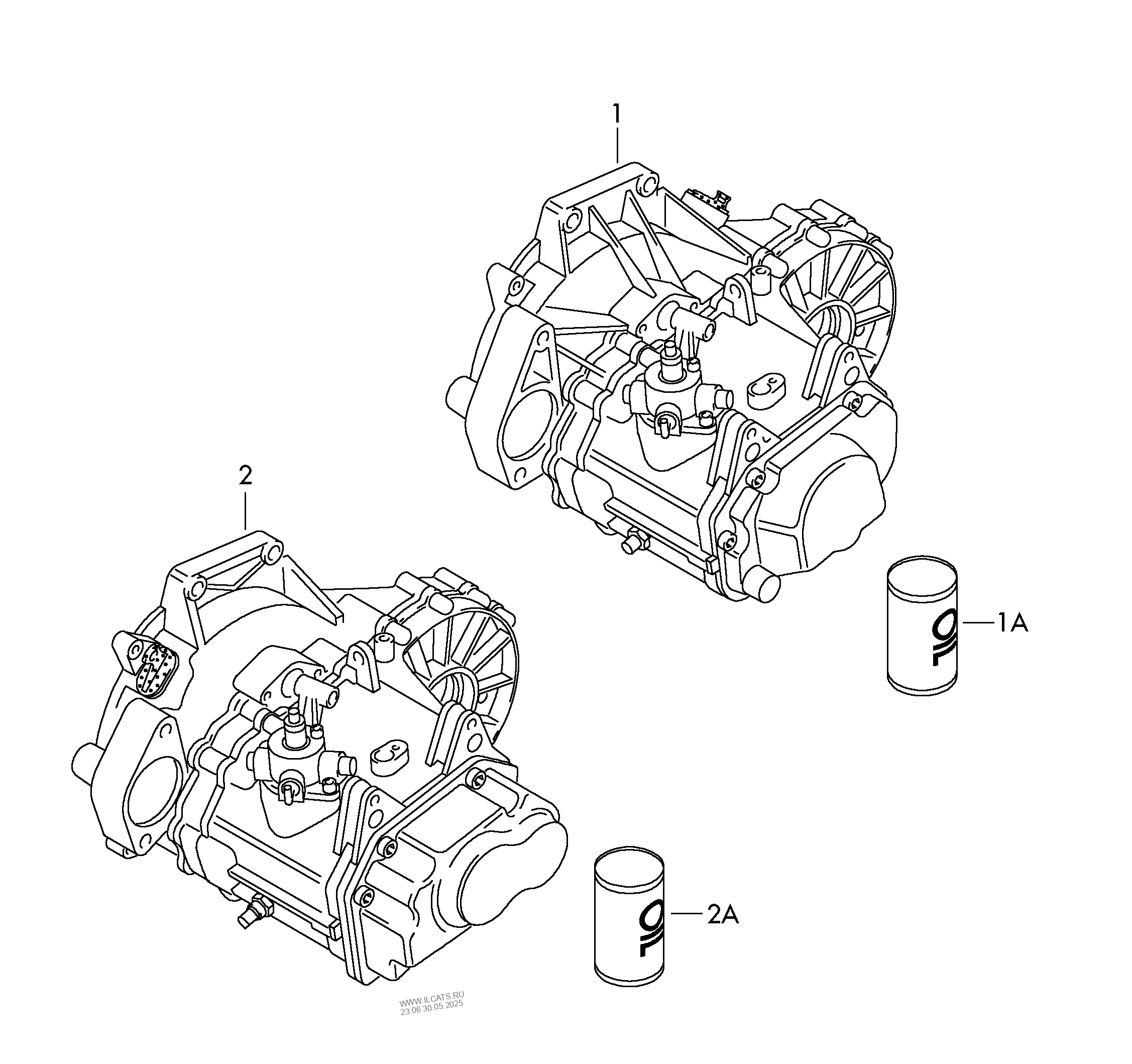 1

2

OIL

1A

OIL

2A

WWW.ILCATS.RU
23:06 30.05.2025