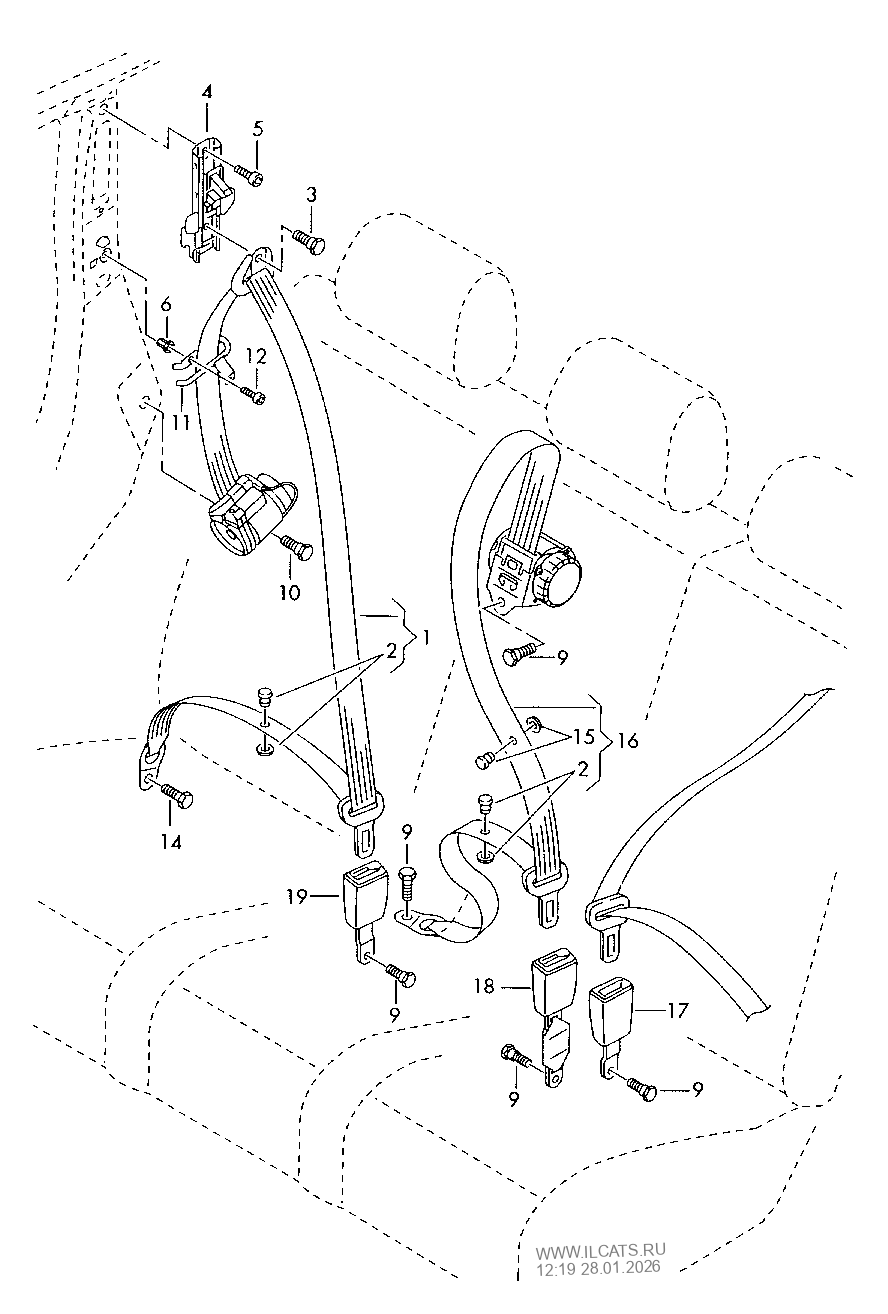 4
5
3
6
12
11
10
1
2
9
15
16
2
14
9
19
9
18
17
9
9
WWW.ILCATS.RU
12:19 28.01.2026