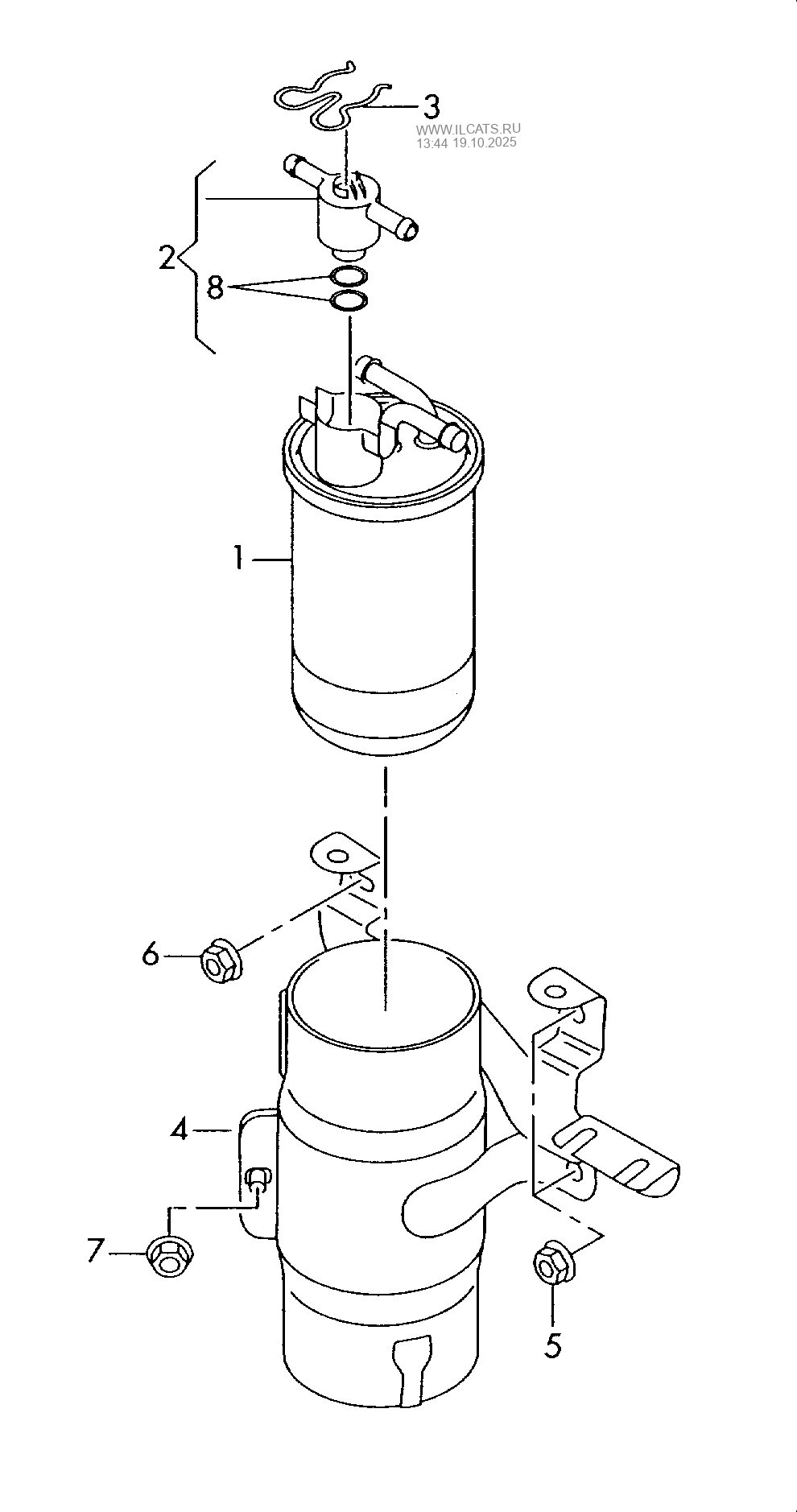 3
WWW.ILCATS.RU
13:44 19.10.2025
2
8
1
6
4
7
5