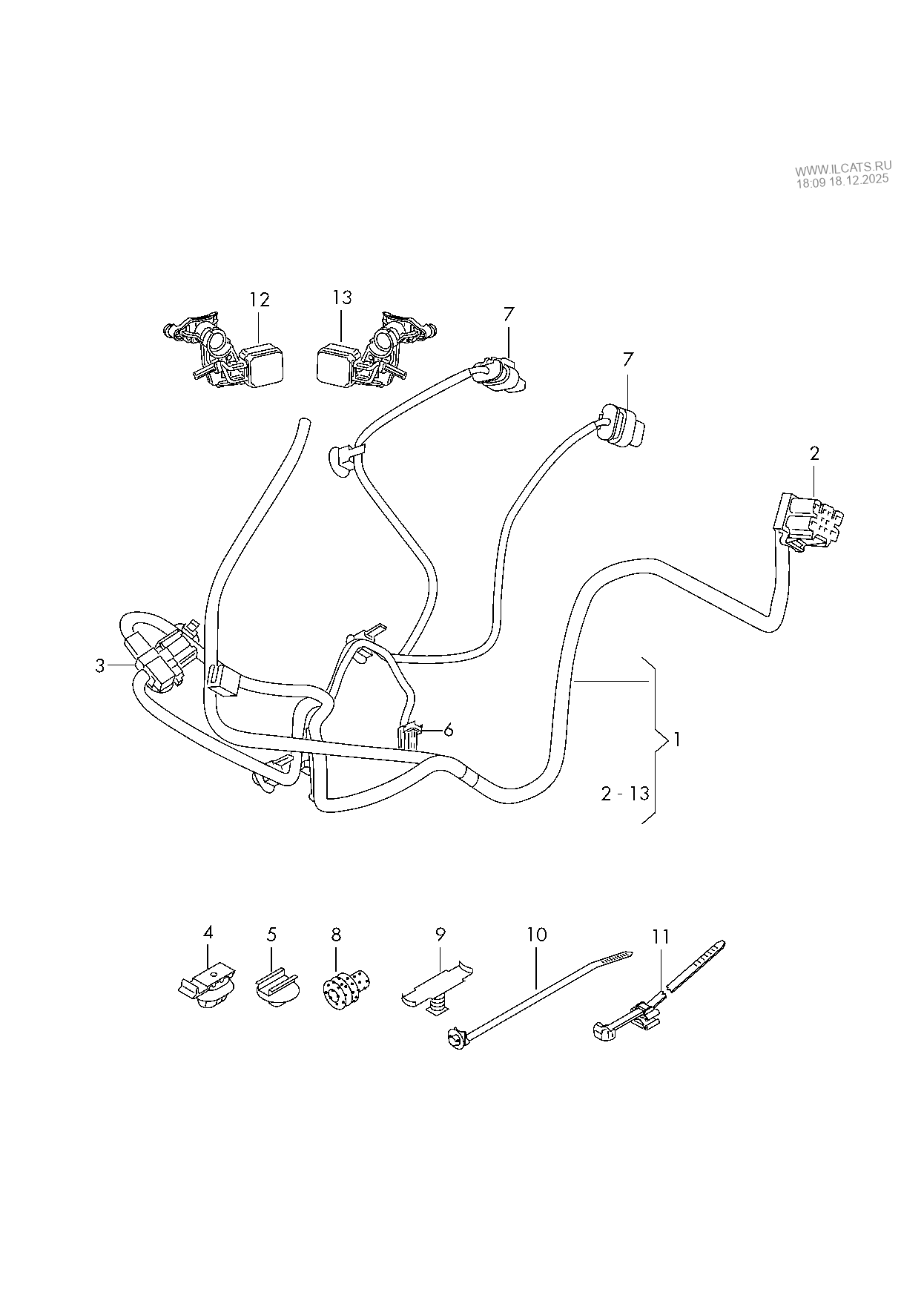 WWW.ILCATS.RU
18:09 18.12.2025

12
13
7
7
2
3
6
1
2 - 13

4
5
8
9
10
11