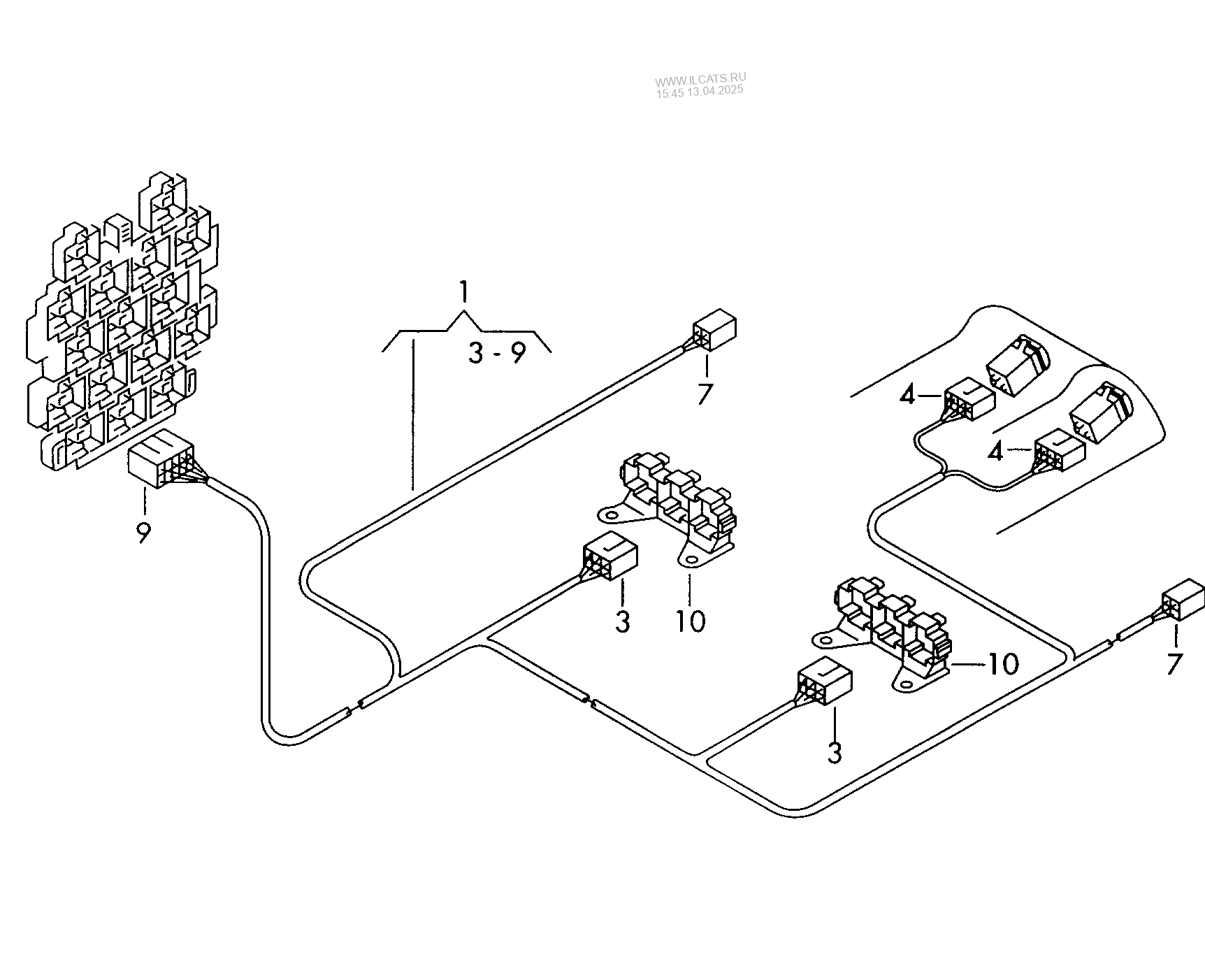 WWW.ILCATS.RU
15:45 13.04.2025

1
3 - 9
7
4
4
9
3
10
10
7
3