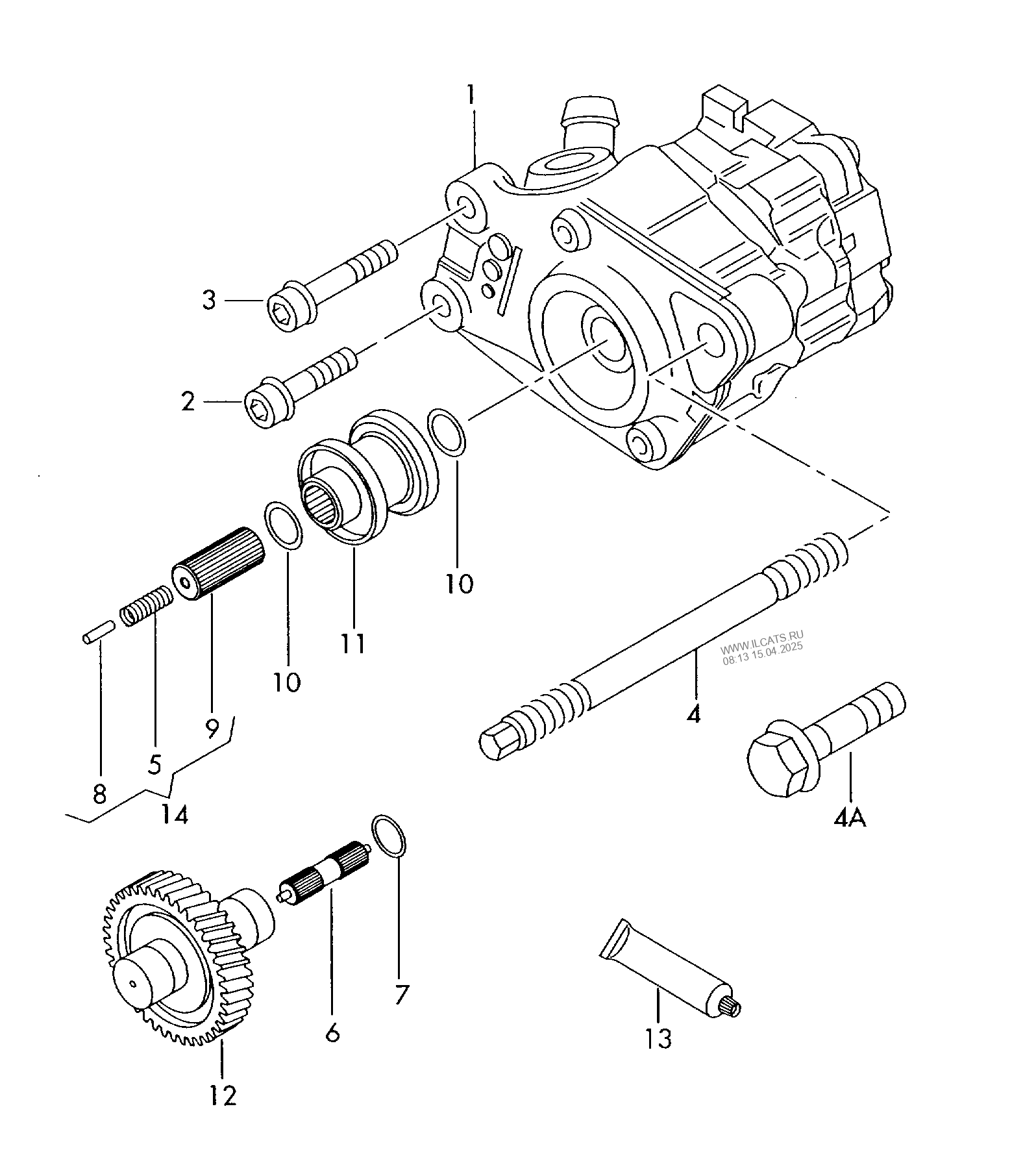 1
3
2
10
11
10
9
5
8
14
WWW.ILCATS.RU
08:13 15.04.2025
4
4A
7
6
12
13