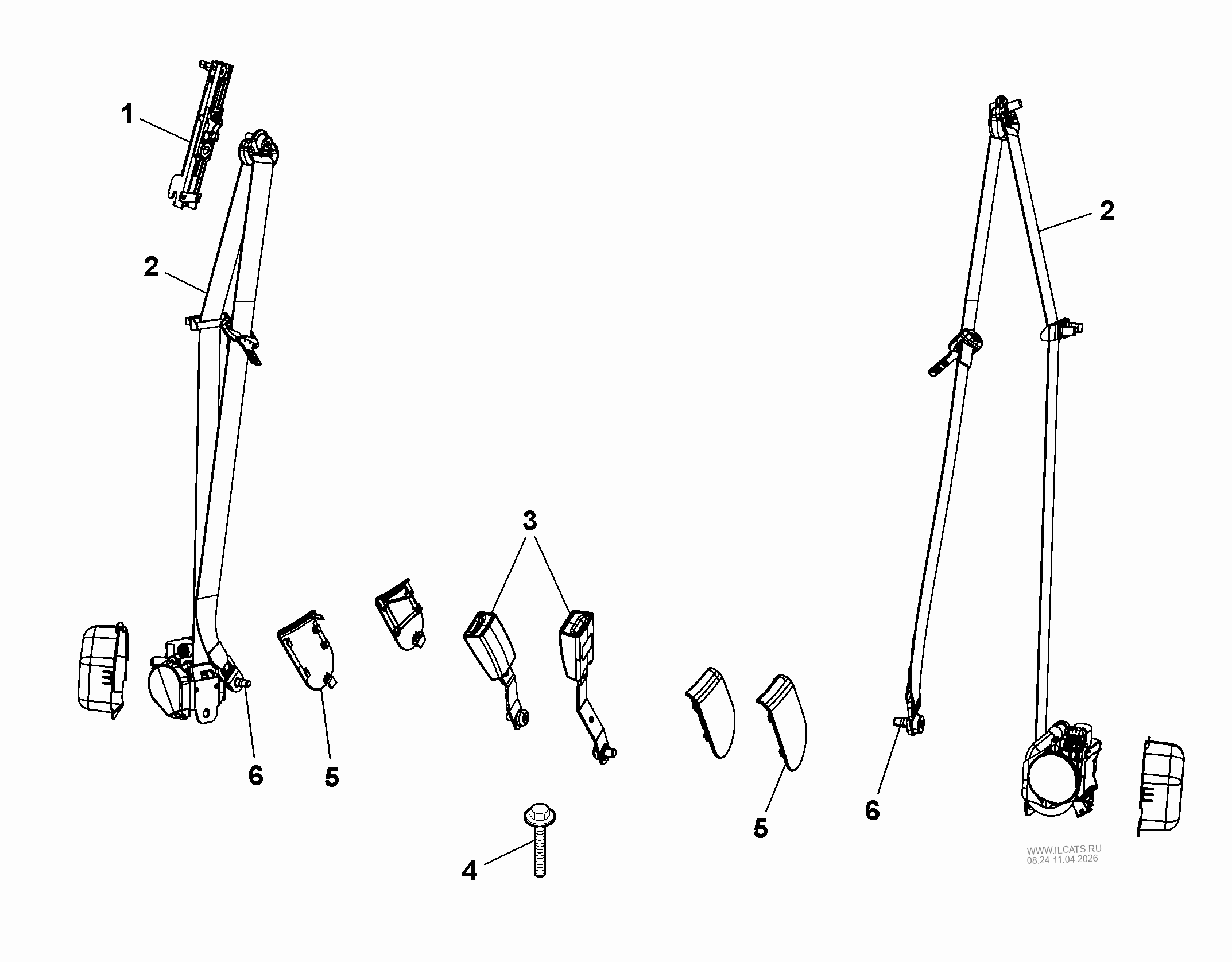 1
2
2
3
6
5
4
5
6
WWW.ILCATS.RU
08:24 11.04.2026