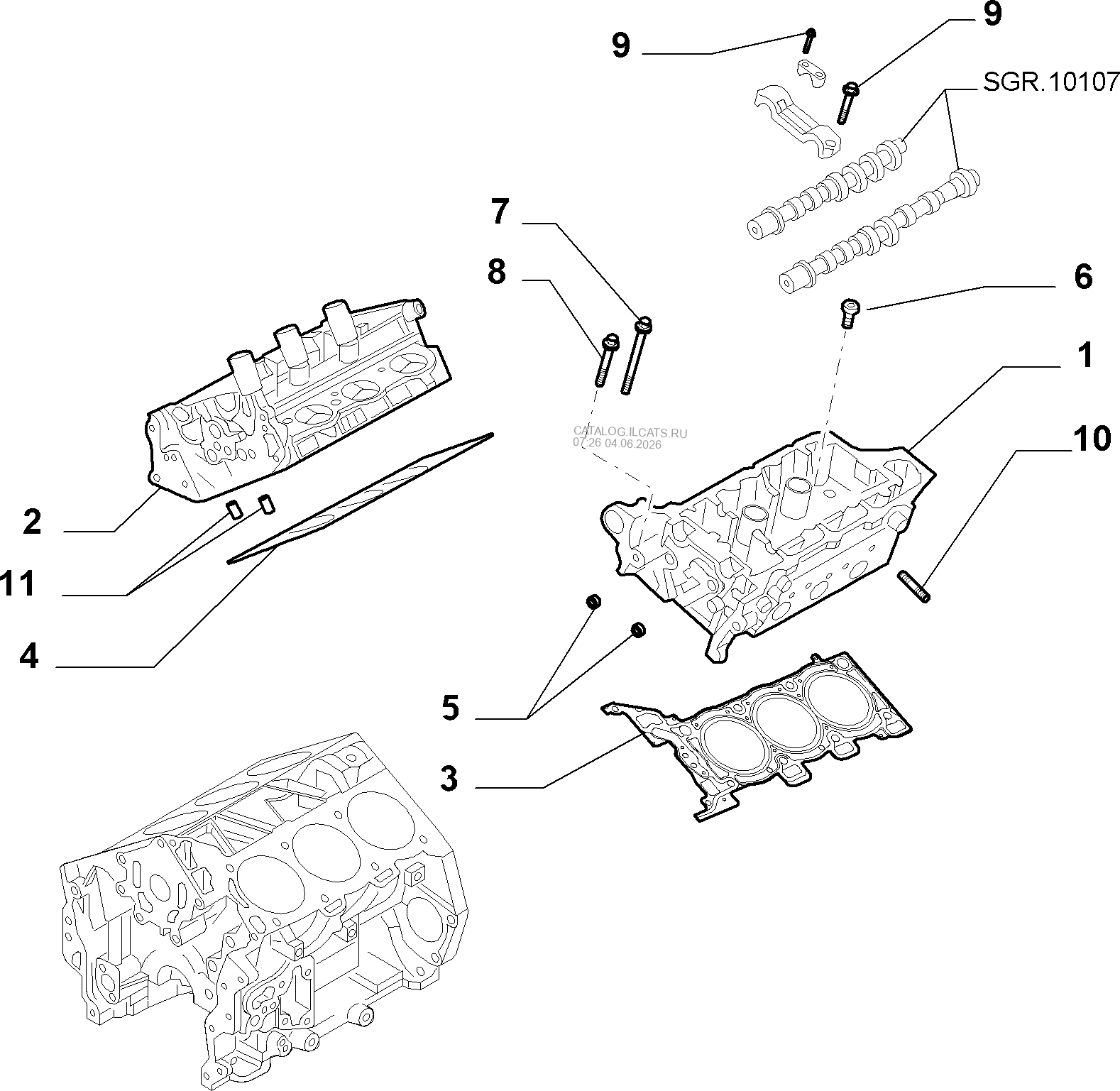 9
9
SGR.10107
7
8
6
1
CATALOG.ILCATS.RU
07:26 04.06.2026
10
2
11
4
5
3