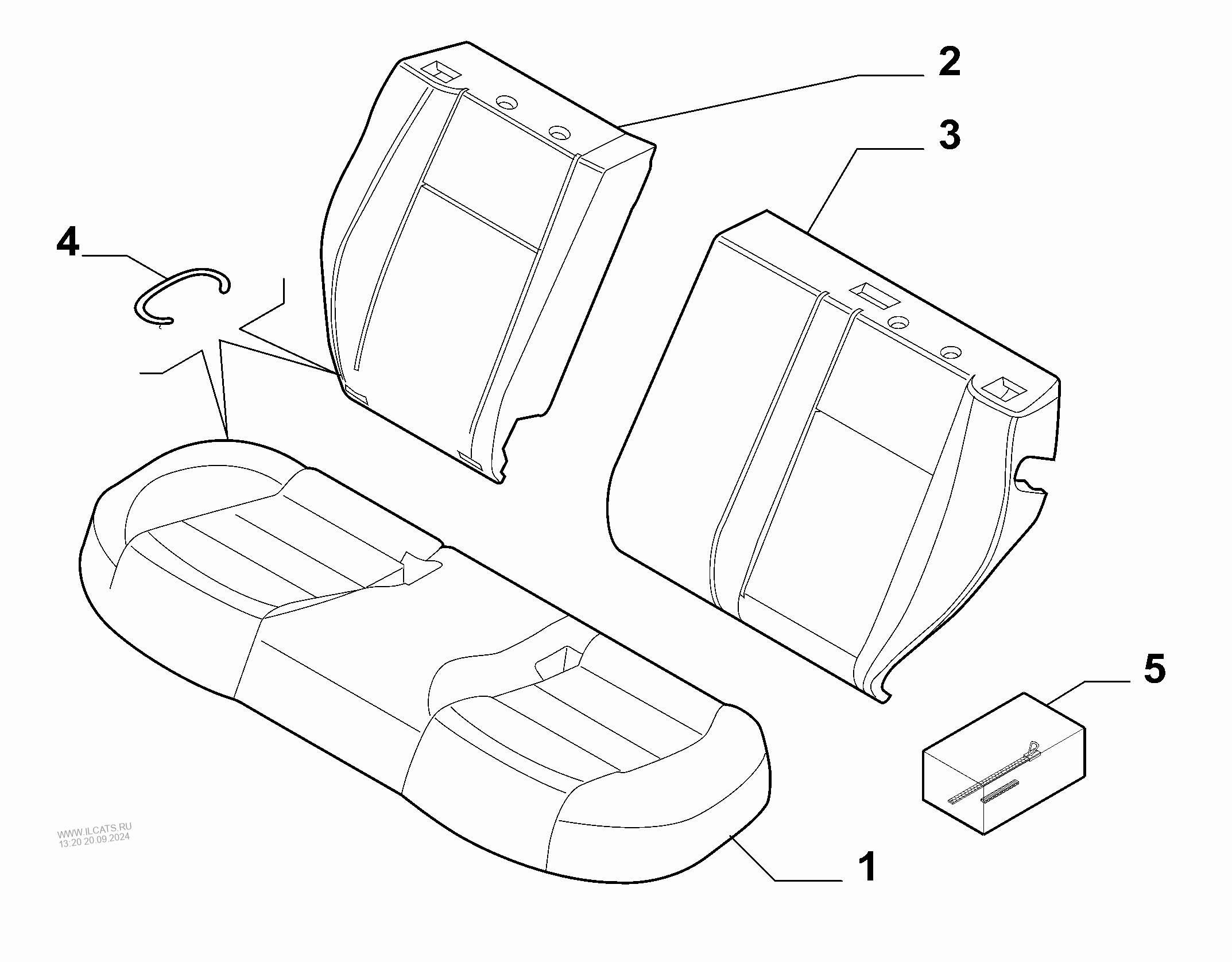 2

3

4

5

WWW.ILCATS.RU
13:20 20.09.2024

1