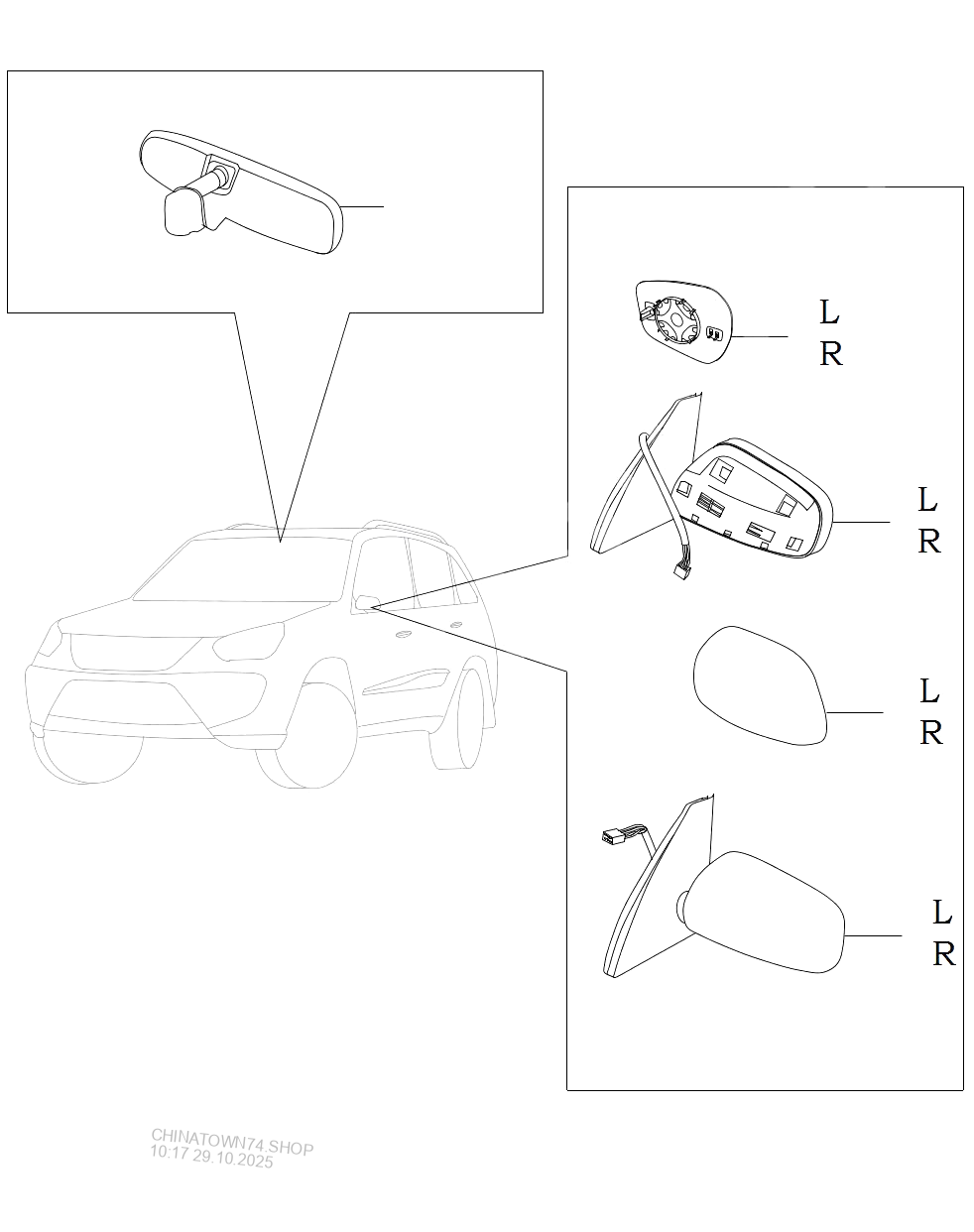 L
R

L
R

L
R

L
R

CHINATOWN74.SHOP
10:17 29.10.2025